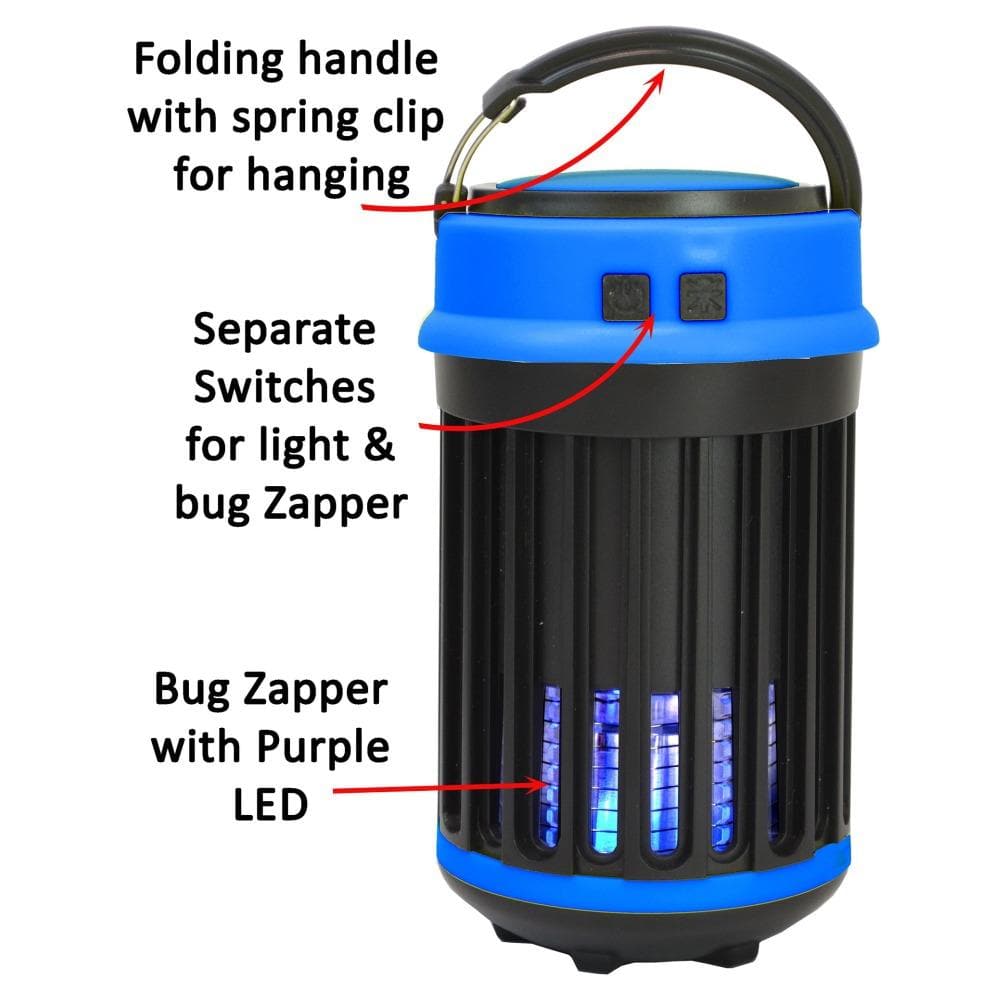 Folding handle with spring clip for hanging

Separate Switches for light & bug Zapper

Bug Zapper with Purple LED